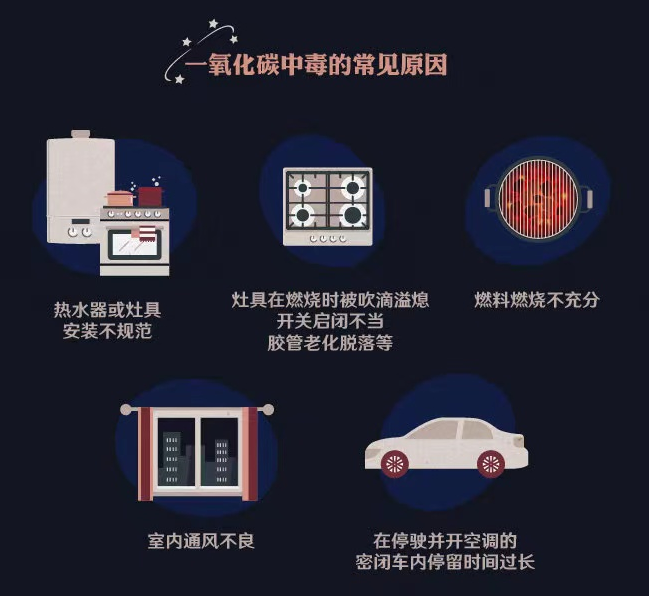 一氧化碳中毒的常见原因

热水器或灶具
安装不规范

灶具在燃烧时被吹滴溢熄
开关启闭不当
胶管老化脱落等

燃料燃烧不充分

室内通风不良

在停驶并开空调的
密闭车内停留时间过长